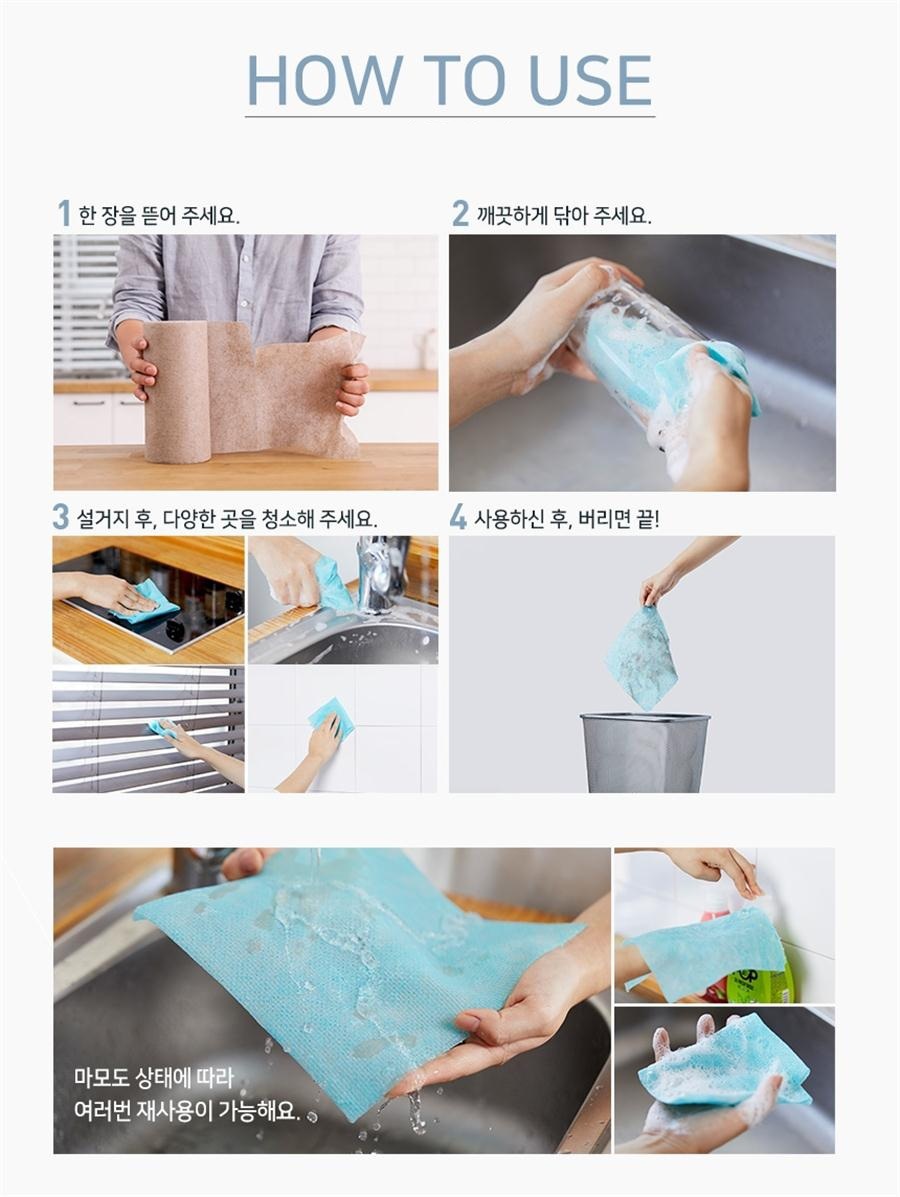 HOW TO USE

1 한 장을 뜯어 주세요.

2 깨끗하게 닦아 주세요.

3 설거지 후, 다양한 곳을 청소해 주세요.

4 사용하신 후, 버리면 끝!

마모도 상태에 따라
여러번 재사용이 가능해요.